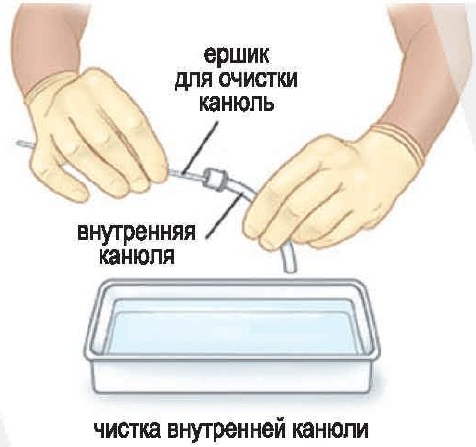 ершик
для очистки
канюль

внутренняя
канюля

чистка внутренней канюли